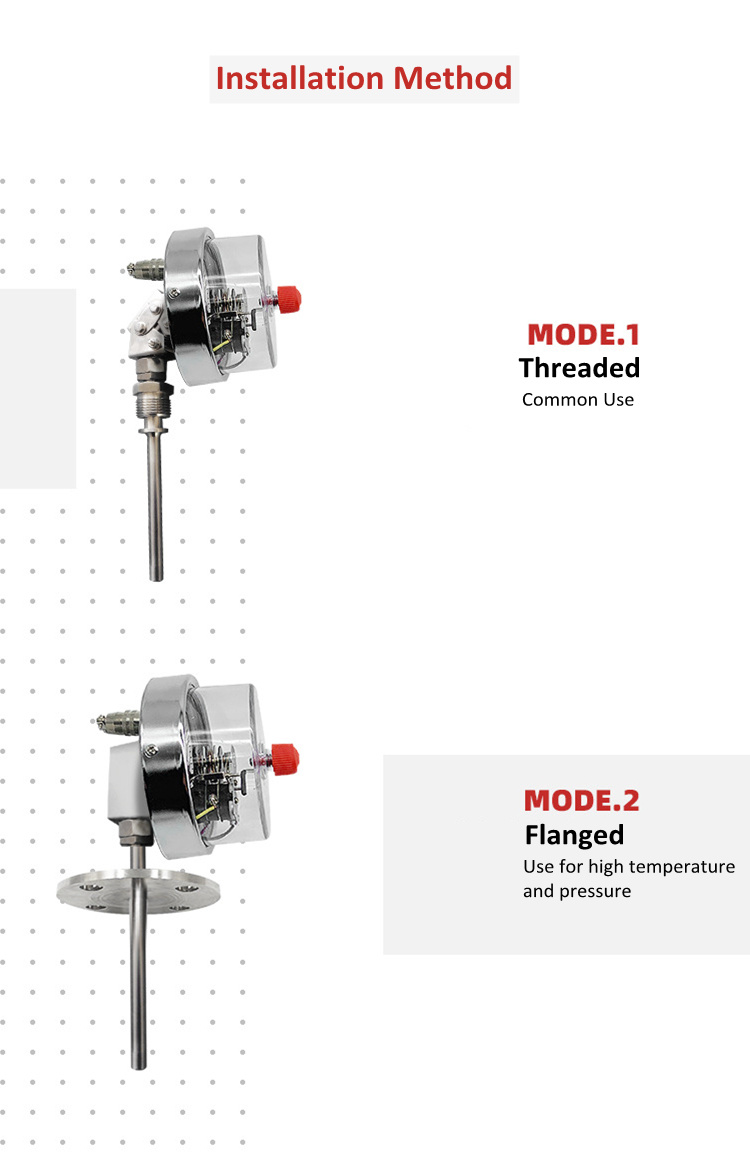 Installation Method

MODE.1
Threaded
Common Use

MODE.2
Flanged
Use for high temperature and pressure