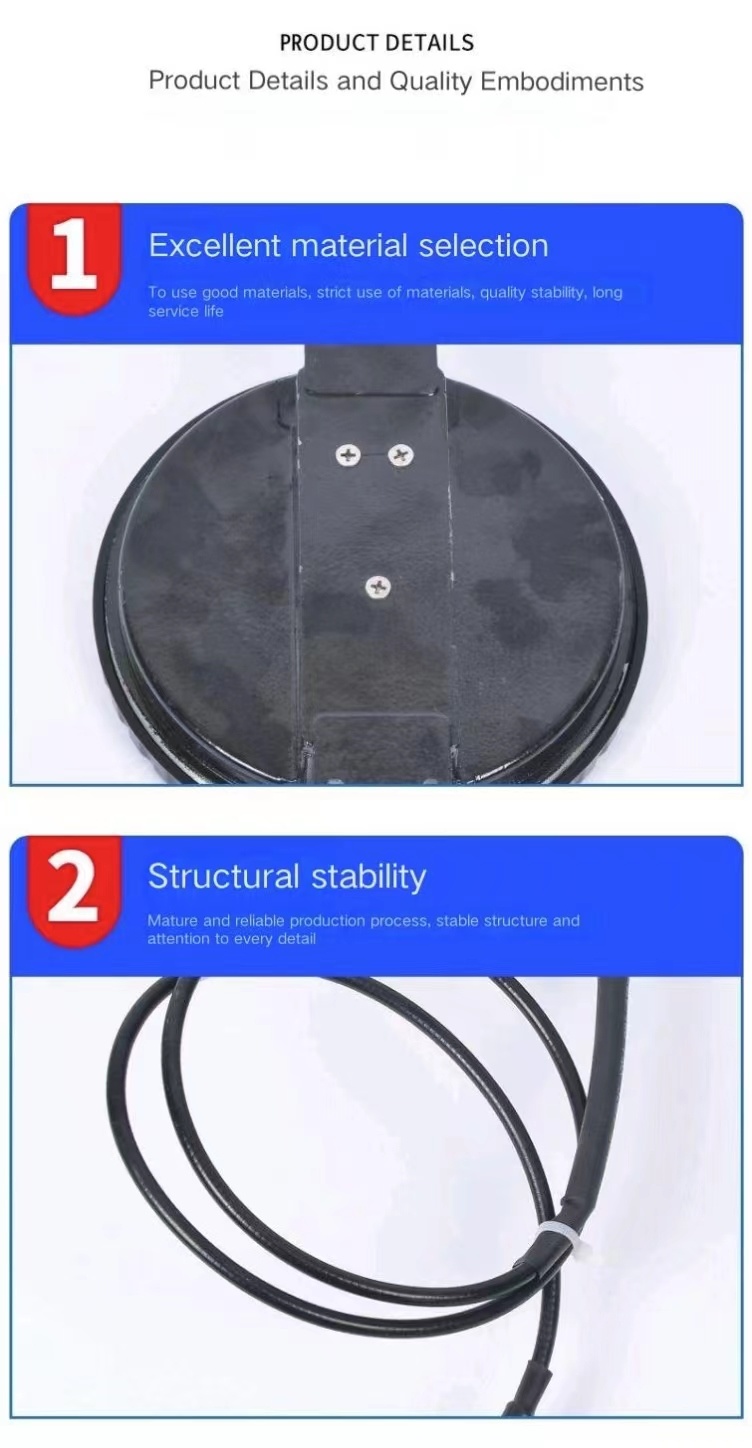 PRODUCT DETAILS
Product Details and Quality Embodiments

1
Excellent material selection
To use good materials, strict use of materials, quality stability, long service life

2
Structural stability
Mature and reliable production process, stable structure and attention to every detail