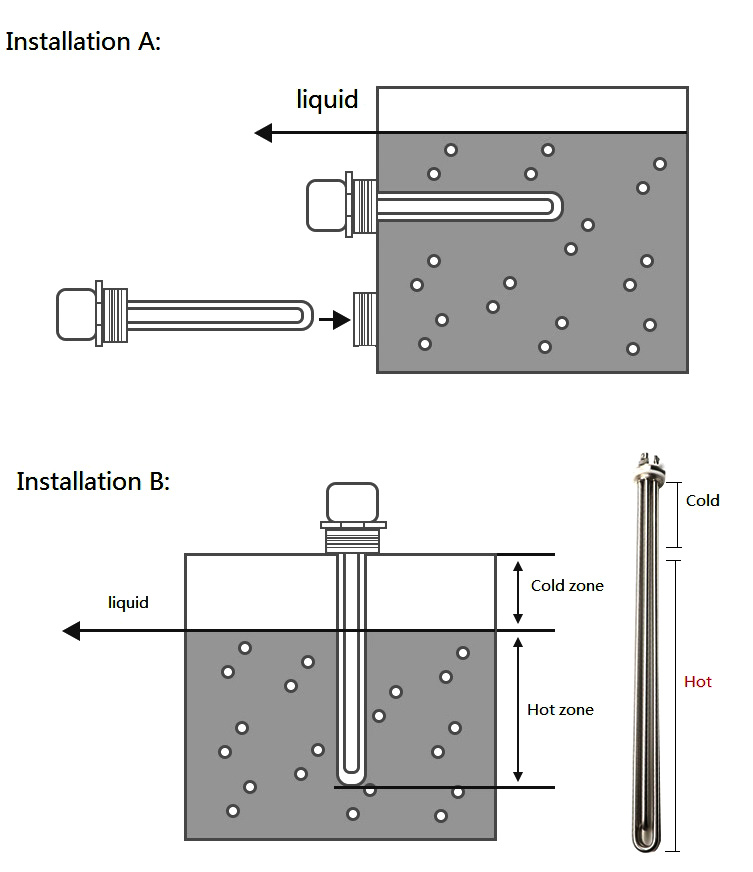 Installation A:

liquid

Installation B:

liquid

Cold zone

Hot zone

Cold

Hot